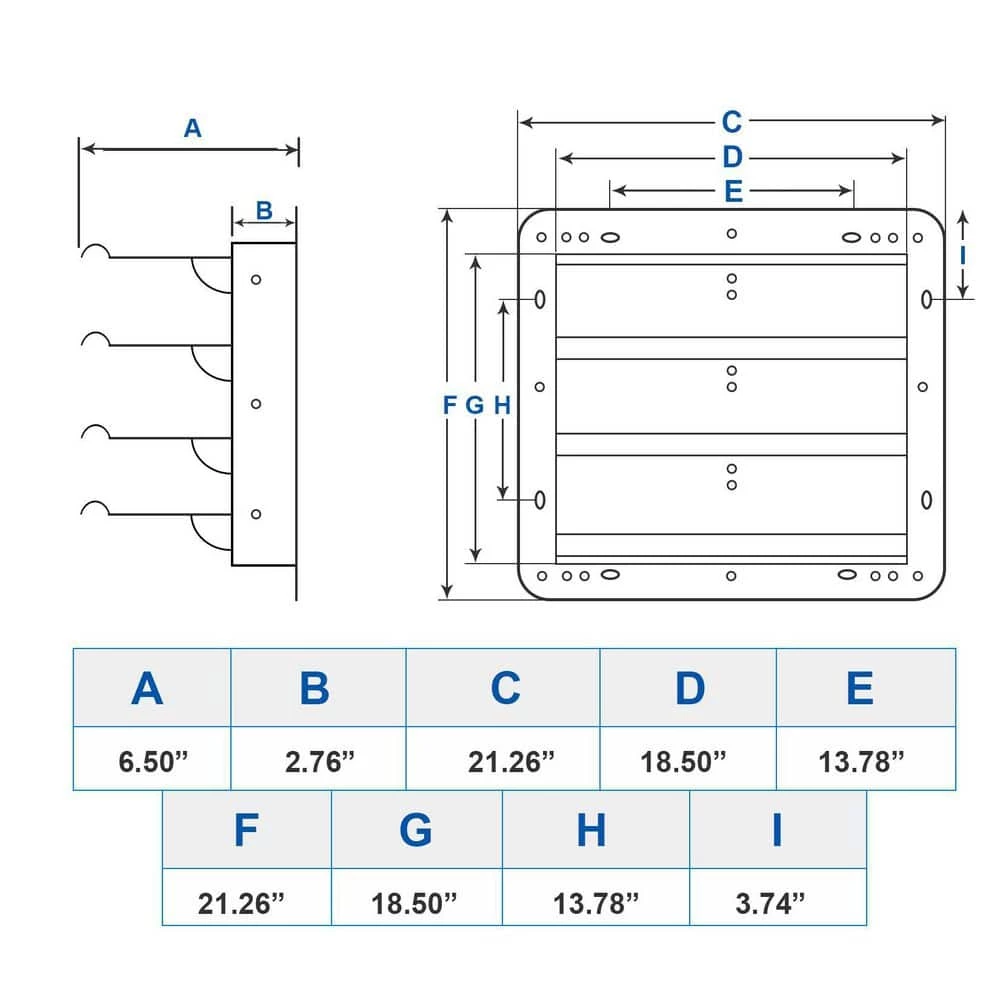 A
B
C
D
E
F G H
I

| A | B | C | D | E |
|---|---|---|---|---|
| 6.50” | 2.76” | 21.26” | 18.50” | 13.78” |

| F | G | H | I |
|---|---|---|---|
| 21.26” | 18.50” | 13.78” | 3.74” |