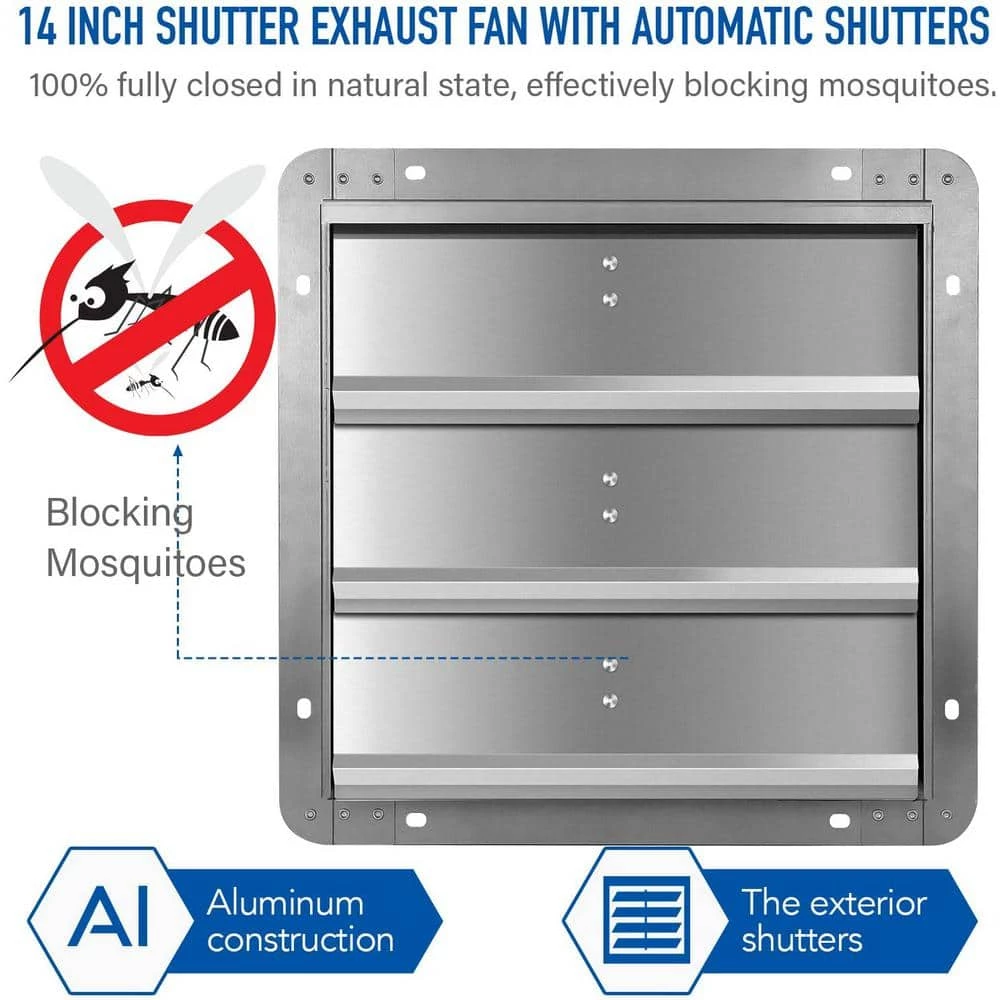 14 INCH SHUTTER EXHAUST FAN WITH AUTOMATIC SHUTTERS

100% fully closed in natural state, effectively blocking mosquitoes.

Blocking Mosquitoes

Al

Aluminum construction

The exterior shutters