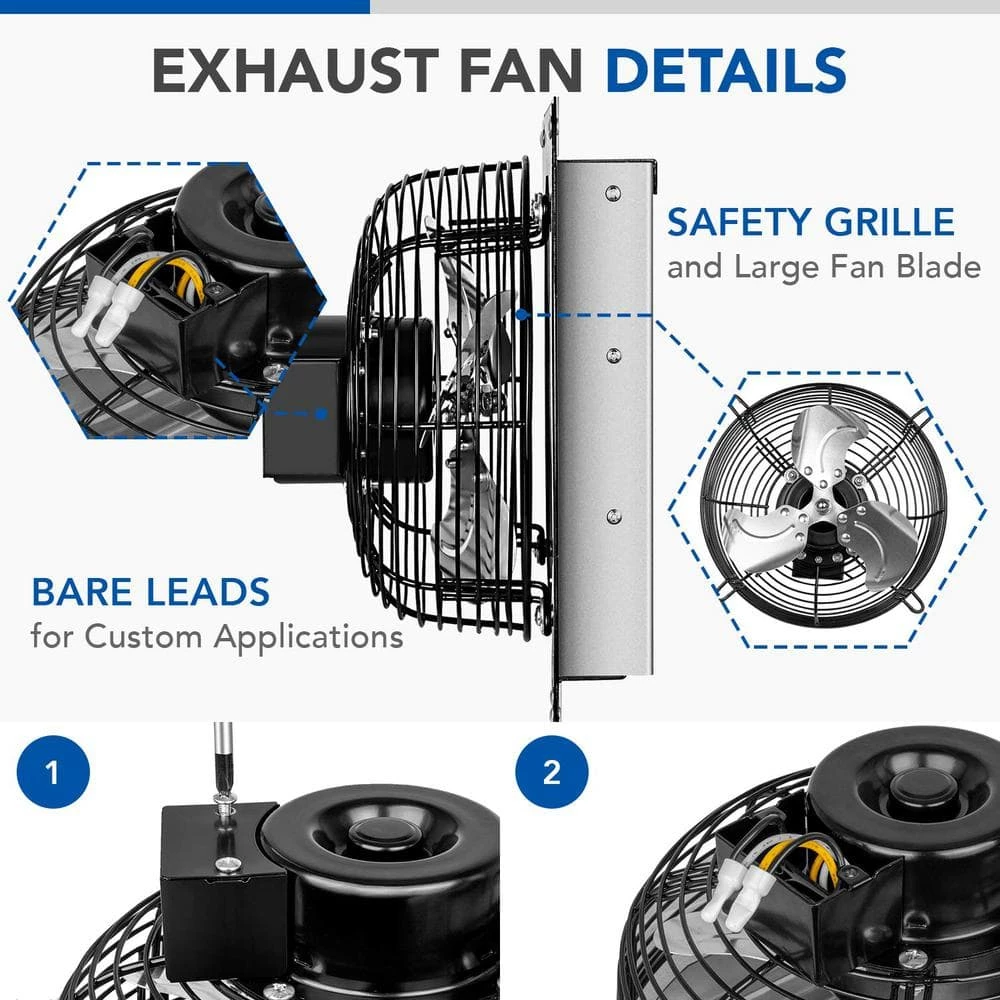 EXHAUST FAN DETAILS

SAFETY GRILLE
and Large Fan Blade

BARE LEADS
for Custom Applications

1

2